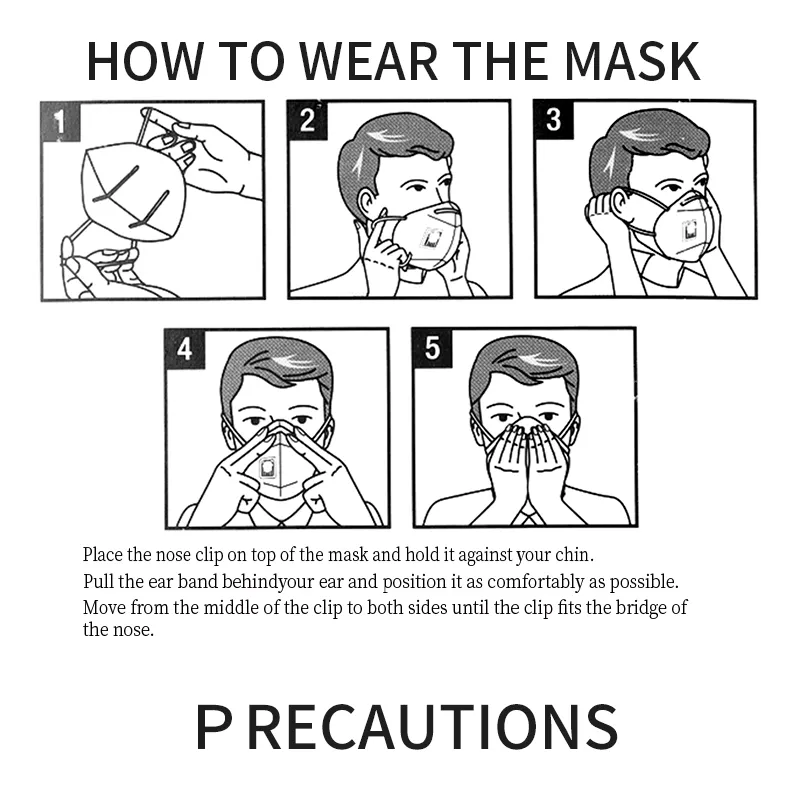 HOW TO WEAR THE MASK

1

2

3

4

5

Place the nose clip on top of the mask and hold it against your chin.
Pull the ear band behindyour ear and position it as comfortably as possible.
Move from the middle of the clip to both sides until the clip fits the bridge of the nose.

P RECAUTIONS