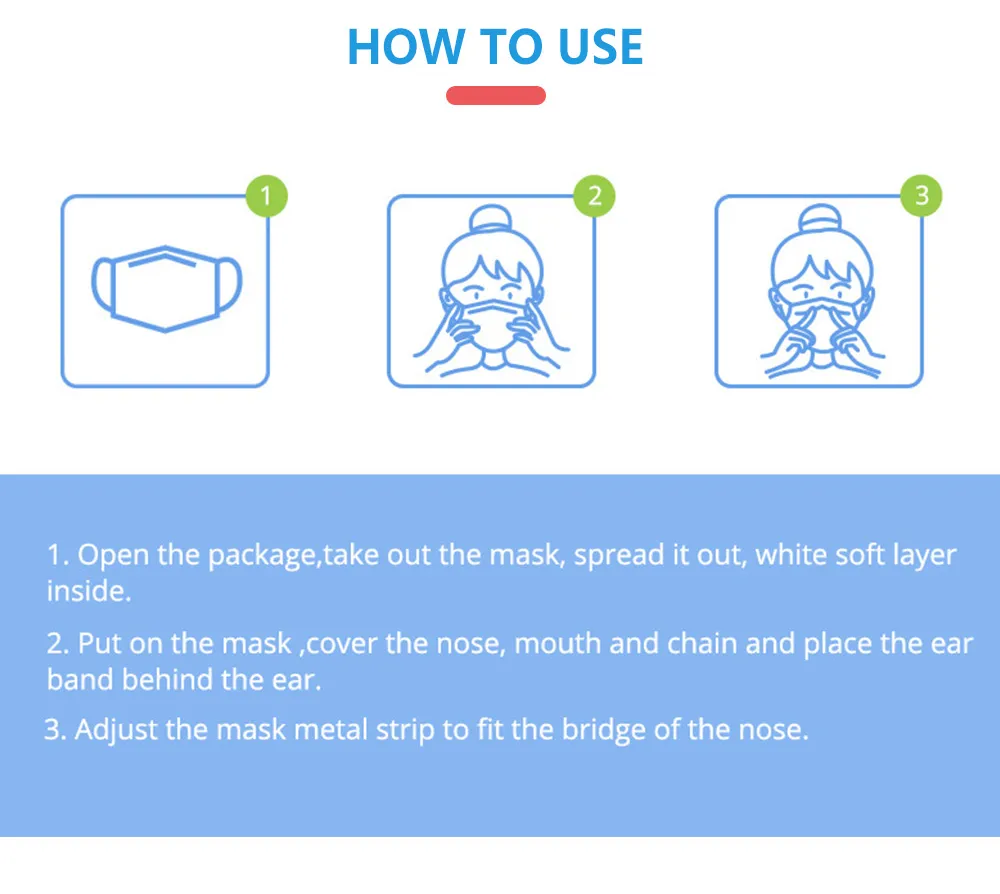 HOW TO USE

1

2

3

1. Open the package,take out the mask, spread it out, white soft layer inside.

2. Put on the mask ,cover the nose, mouth and chain and place the ear band behind the ear.

3. Adjust the mask metal strip to fit the bridge of the nose.