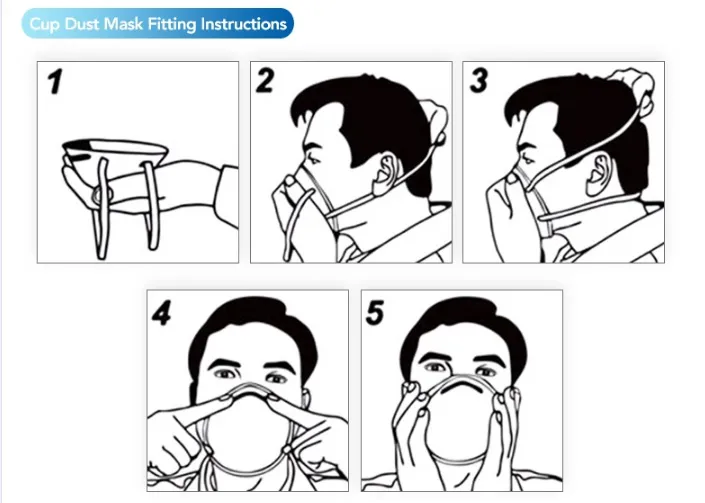 Cup Dust Mask Fitting Instructions

1

2

3

4

5