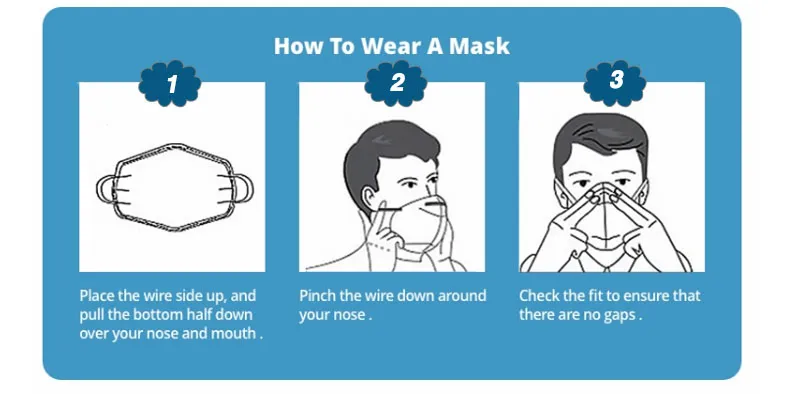 How To Wear A Mask

1

Place the wire side up, and pull the bottom half down over your nose and mouth .

2

Pinch the wire down around your nose .

3

Check the fit to ensure that there are no gaps .