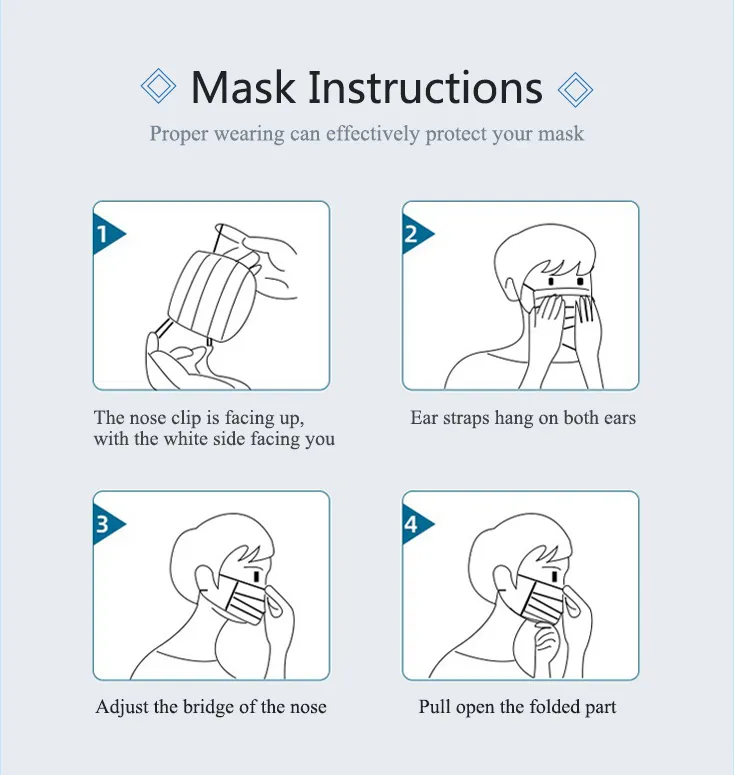 Mask Instructions

Proper wearing can effectively protect your mask

1

The nose clip is facing up, with the white side facing you

2

Ear straps hang on both ears

3

Adjust the bridge of the nose

4

Pull open the folded part