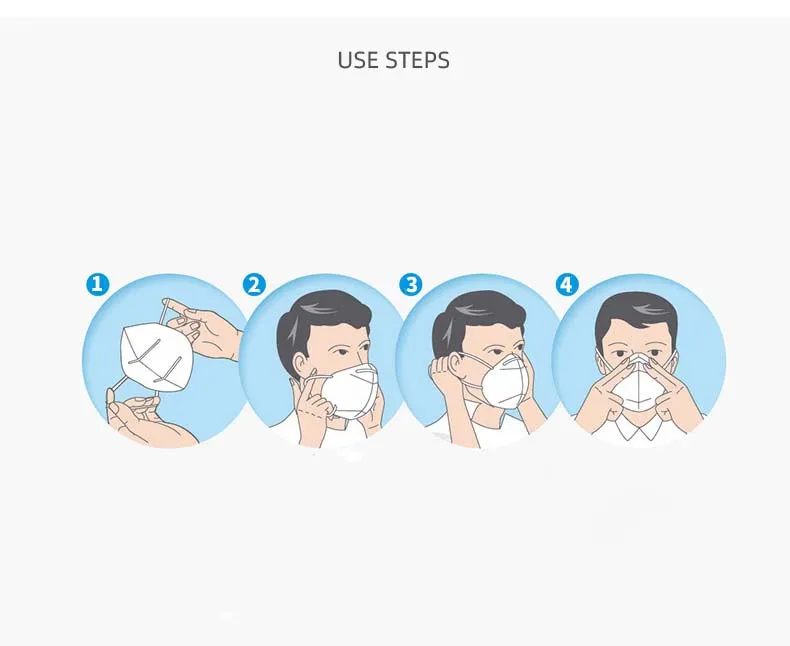 USE STEPS

1

2

3

4