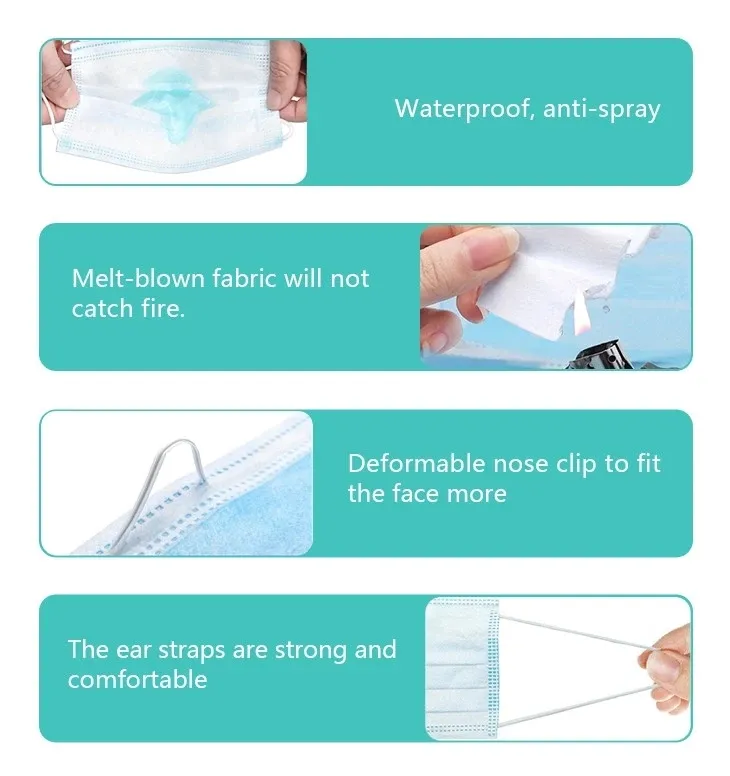 Waterproof, anti-spray

Melt-blown fabric will not catch fire.

Deformable nose clip to fit the face more

The ear straps are strong and comfortable