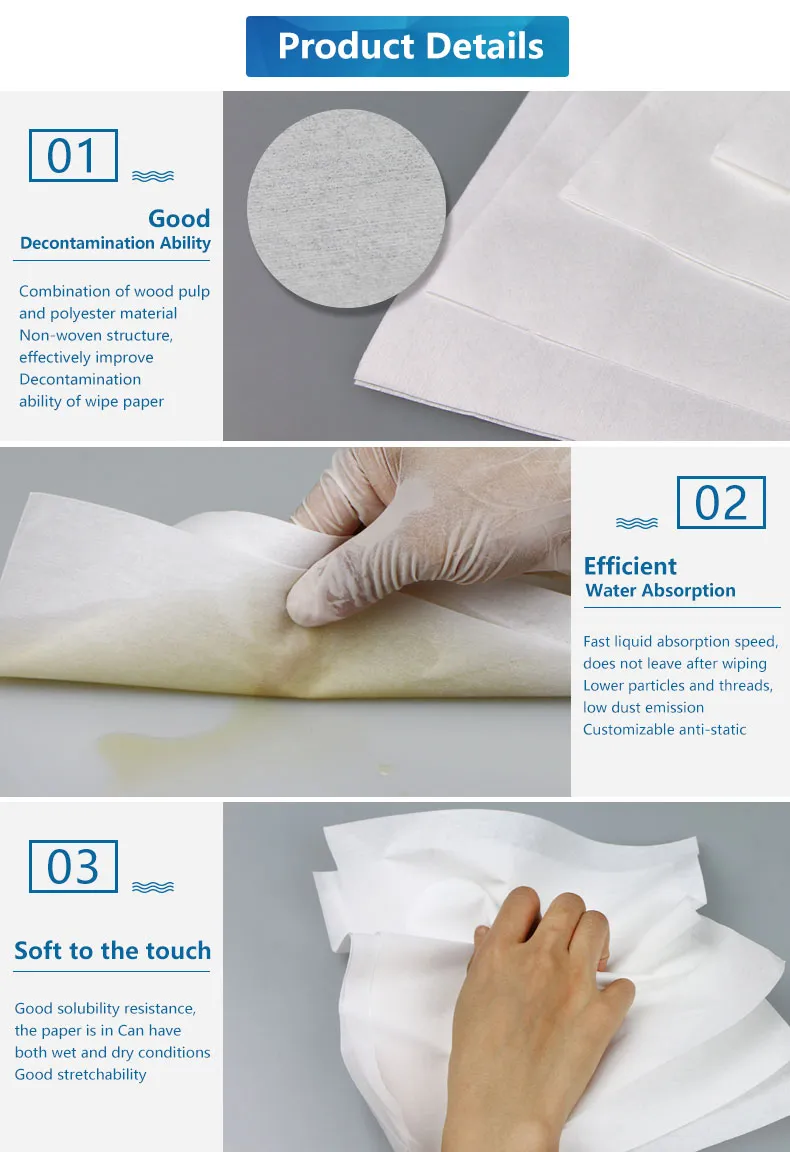 Product Details

01

Good
Decontamination Ability

Combination of wood pulp and polyester material Non-woven structure, effectively improve Decontamination ability of wipe paper

02

Efficient
Water Absorption

Fast liquid absorption speed, does not leave after wiping Lower particles and threads, low dust emission Customizable anti-static

03

Soft to the touch

Good solubility resistance, the paper is in Can have both wet and dry conditions Good stretchability