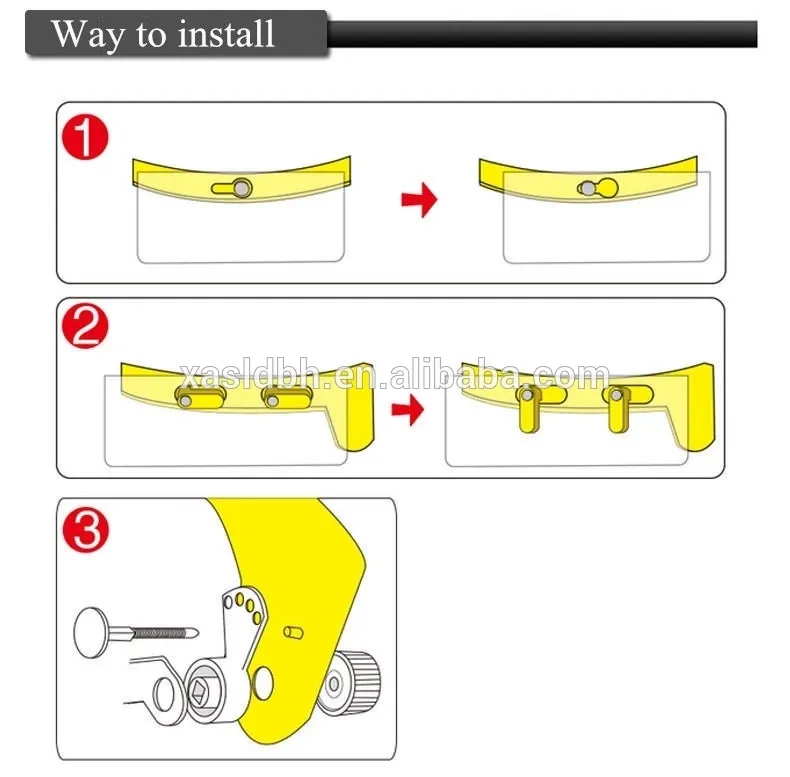 Way to install

1

2

xasldbh.en.alibaba.com

3