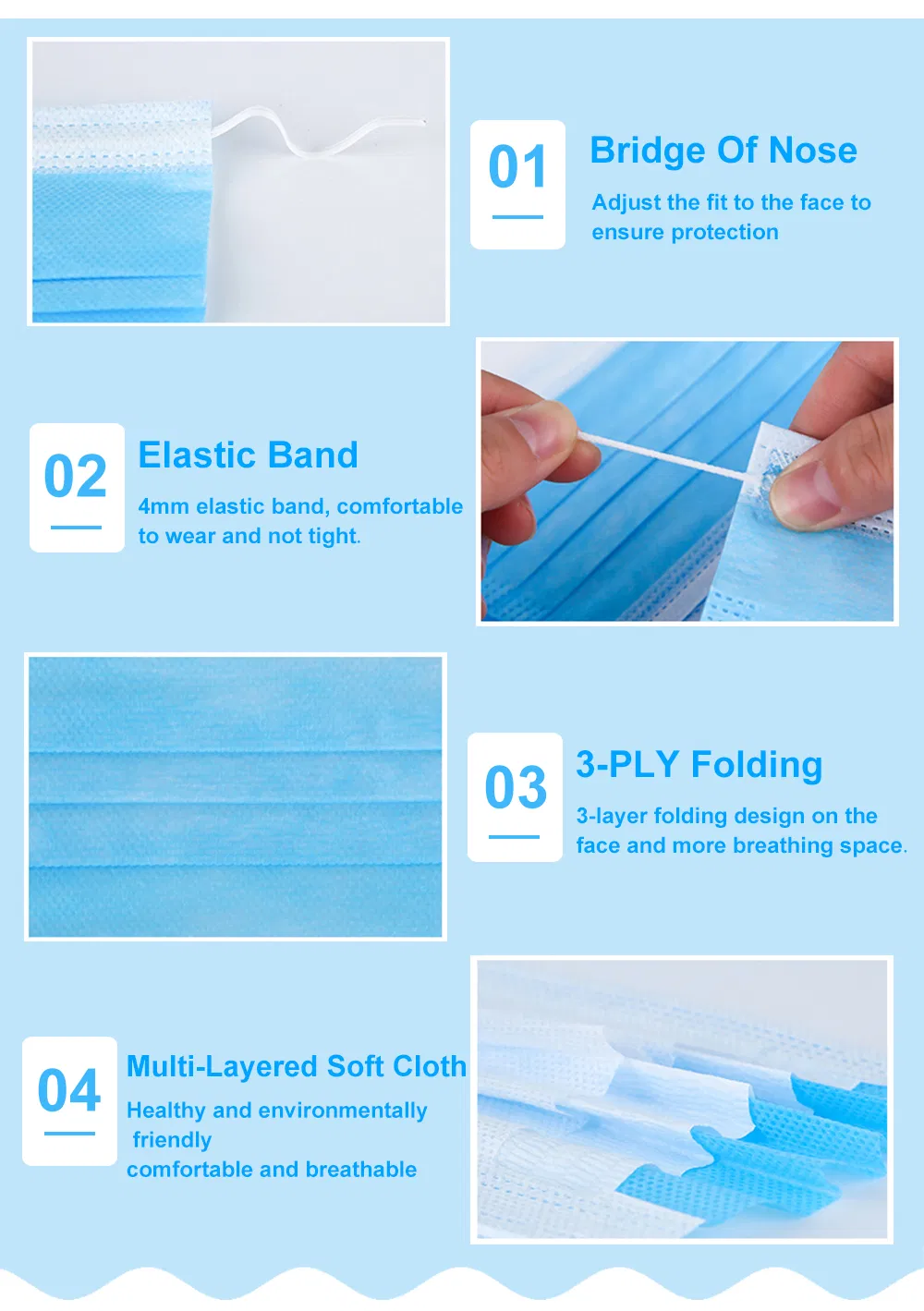 01

Bridge Of Nose

Adjust the fit to the face to ensure protection

02

Elastic Band

4mm elastic band, comfortable to wear and not tight.

03

3-PLY Folding

3-layer folding design on the face and more breathing space.

04

Multi-Layered Soft Cloth

Healthy and environmentally friendly
comfortable and breathable